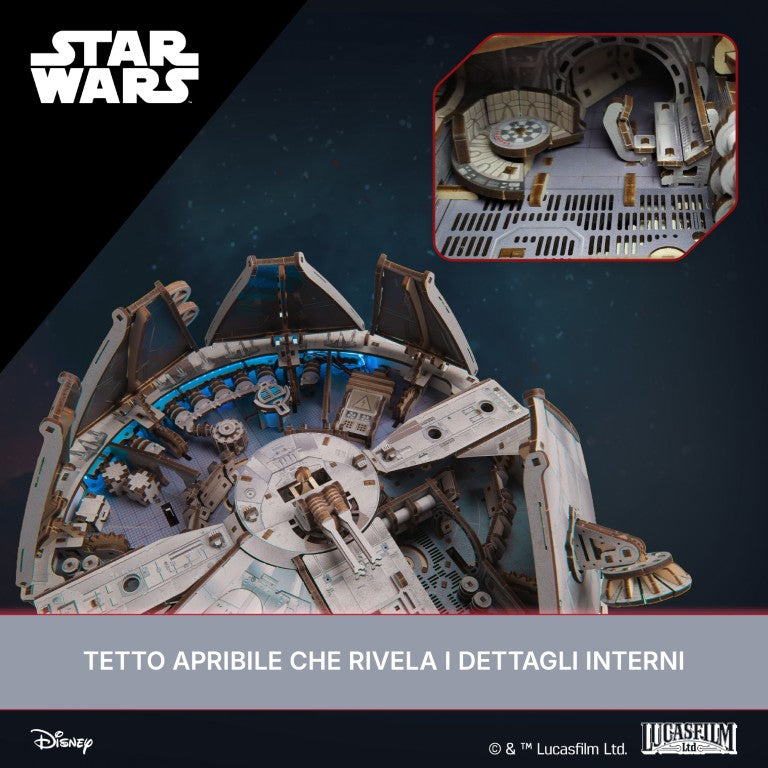 STAR WARS™

TETTO APRIBILE CHE RIVELA I DETTAGLI INTERNI

Disney

© & ™ Lucasfilm Ltd.

LUCASFILM Ltd