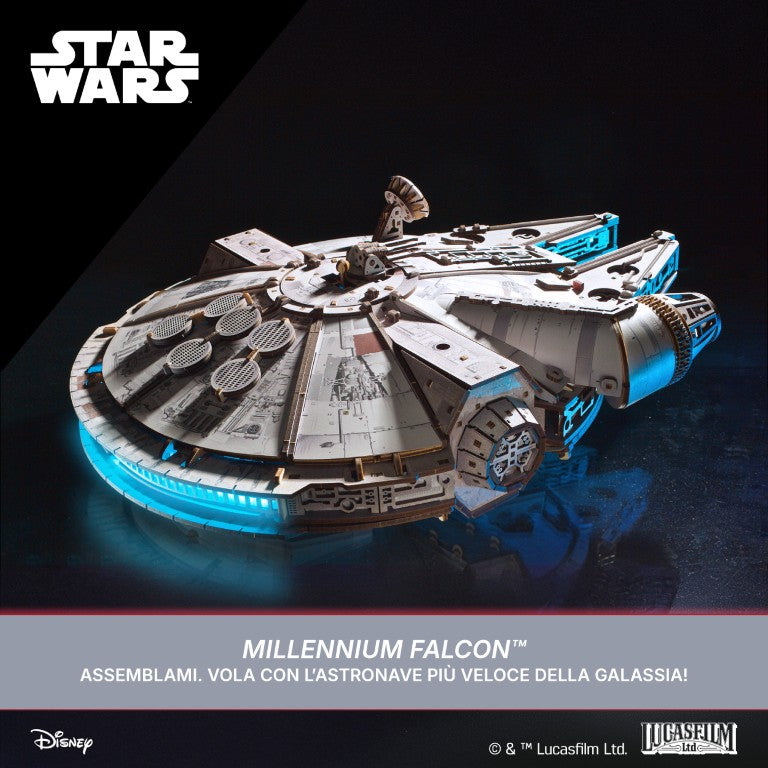 STAR WARS

MILLENNIUM FALCON™
ASSEMBLAMI. VOLA CON L'ASTRONAVE PIÙ VELOCE DELLA GALASSIA!

Disney

© & ™ Lucasfilm Ltd.

LUCASFILM Ltd