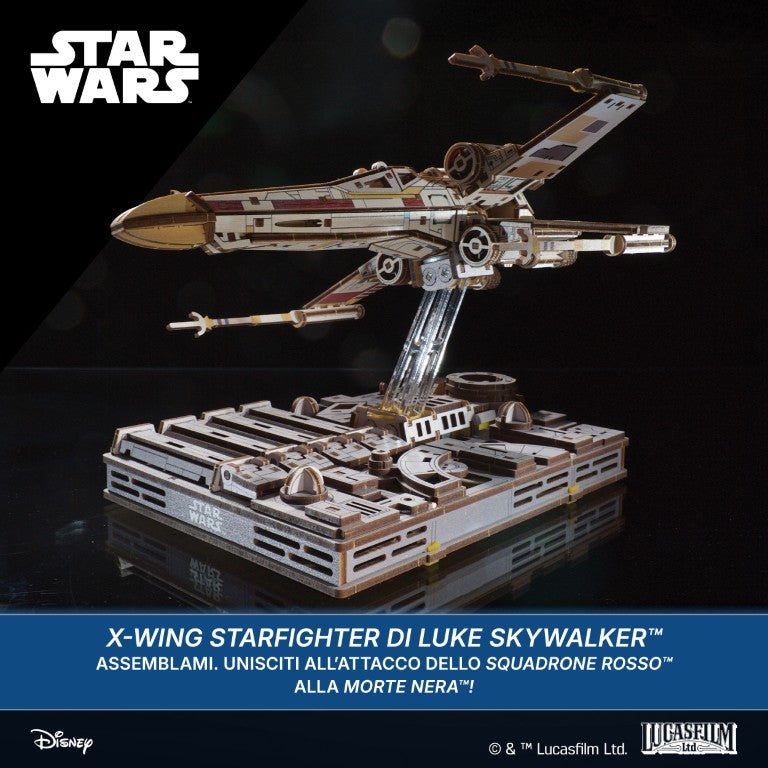 STAR WARS

STAR WARS

X-WING STARFIGHTER DI LUKE SKYWALKER™
ASSEMBLAMI. UNISCITI ALL'ATTACCO DELLO SQUADRONE ROSSO™ ALLA MORTE NERA™!

Disney

© & ™ Lucasfilm Ltd.

LUCASFILM Ltd