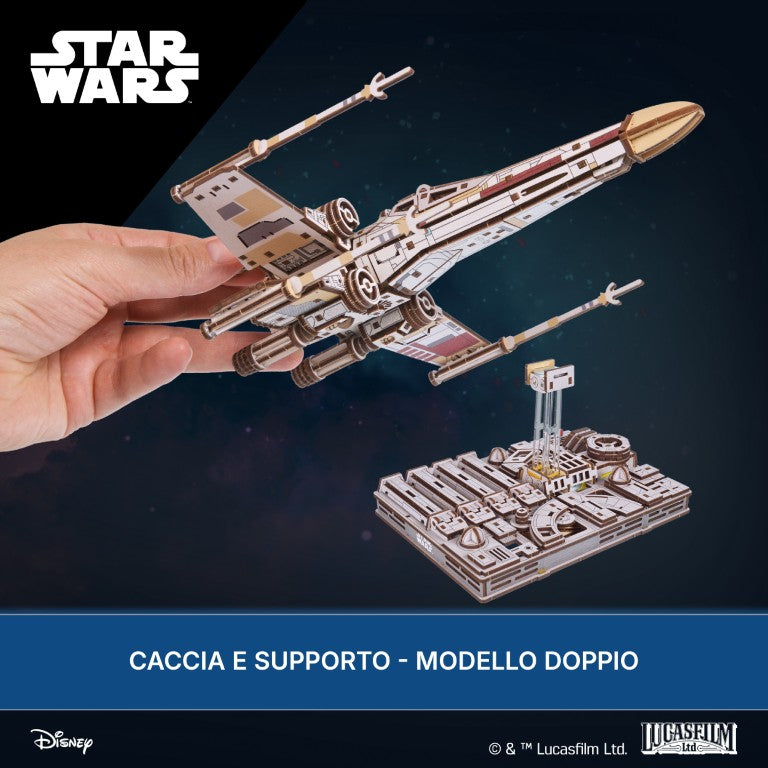 STAR WARS

CACCIA E SUPPORTO - MODELLO DOPPIO

Disney

© & ™ Lucasfilm Ltd.

LUCASFILM Ltd